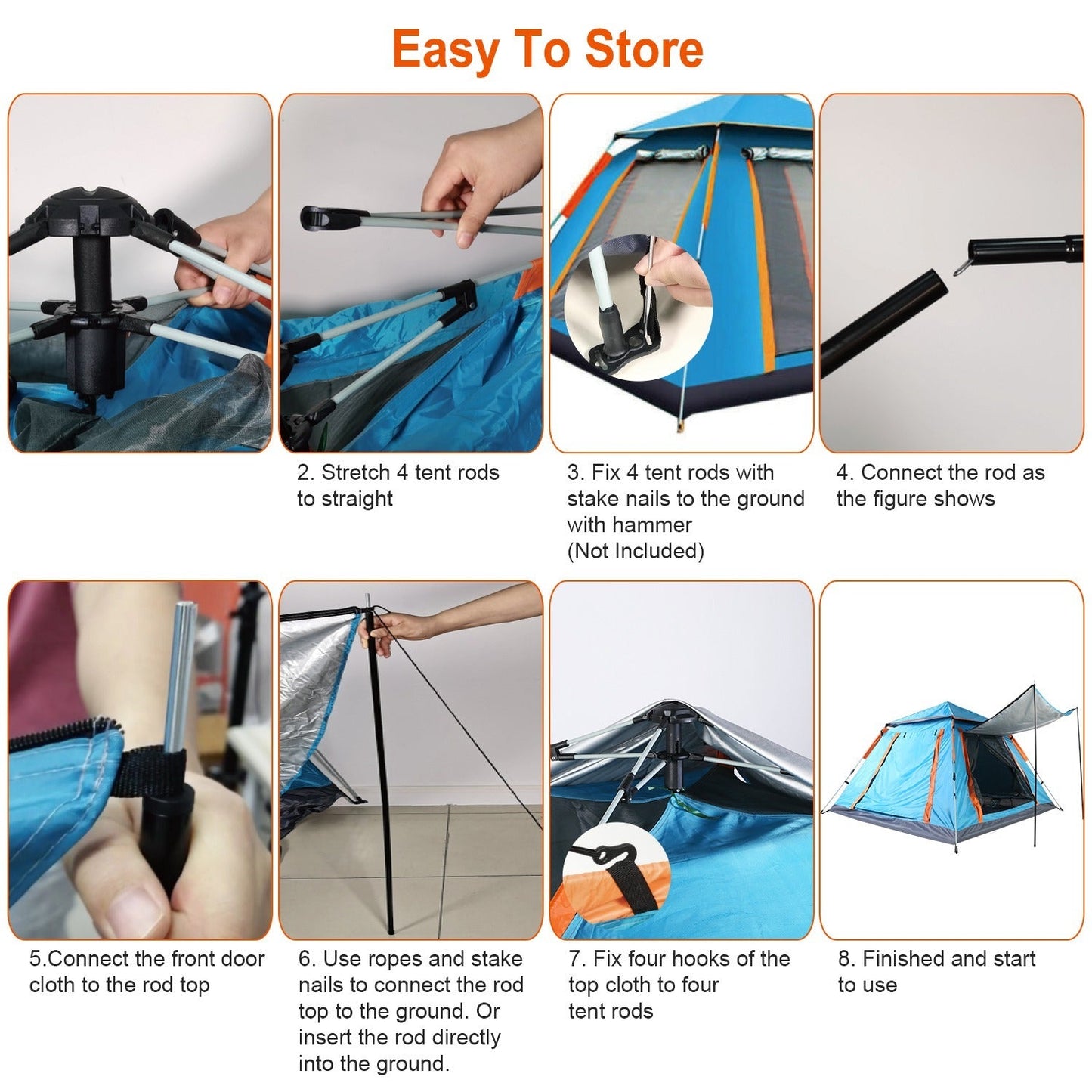 Easy To Store

2. Stretch 4 tent rods to straight

3. Fix 4 tent rods with stake nails to the ground with hammer (Not Included)

4. Connect the rod as the figure shows

5.Connect the front door cloth to the rod top

6. Use ropes and stake nails to connect the rod top to the ground. Or insert the rod directly into the ground.

7. Fix four hooks of the top cloth to four tent rods

8. Finished and start to use