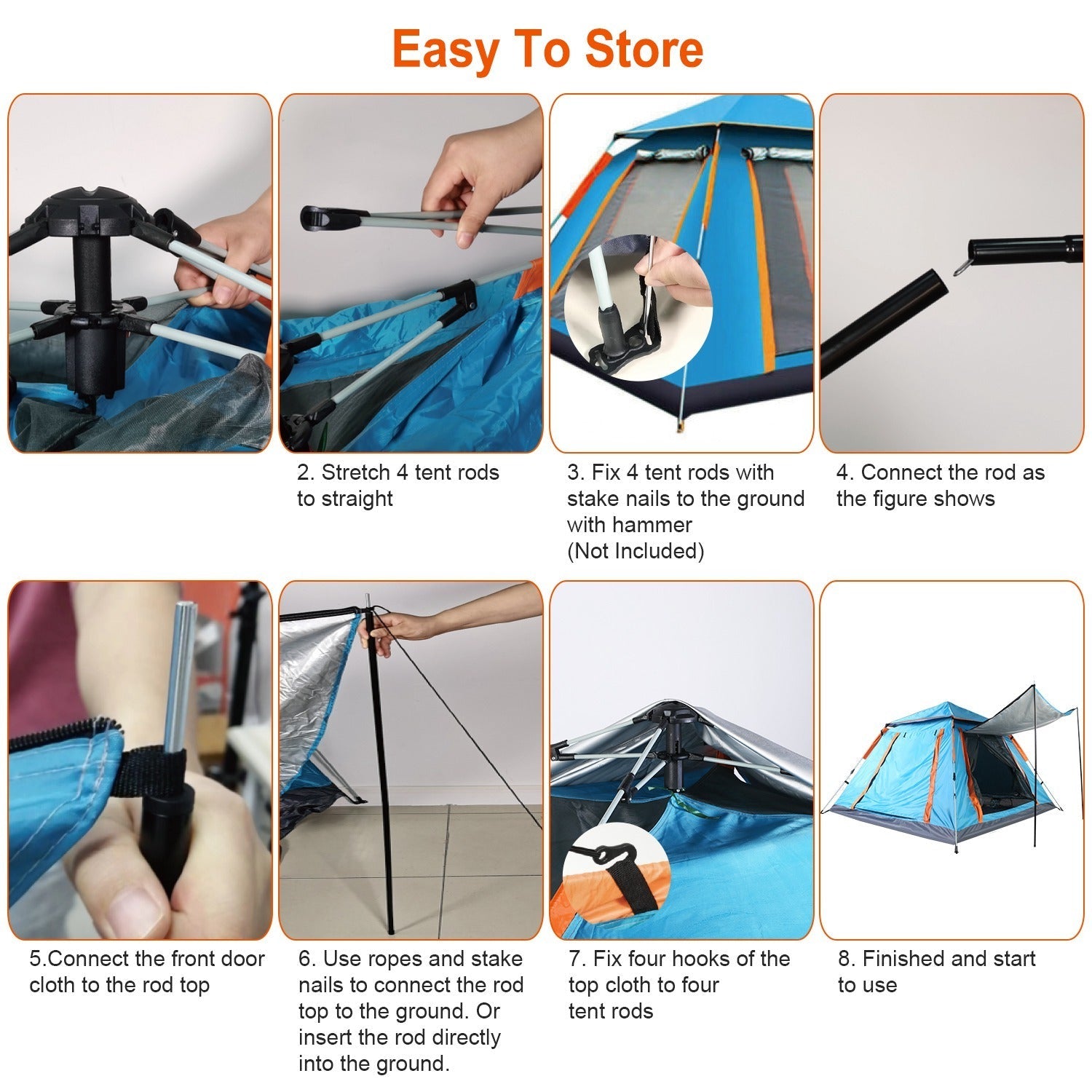 Easy To Store

2. Stretch 4 tent rods to straight

3. Fix 4 tent rods with stake nails to the ground with hammer
(Not Included)

4. Connect the rod as the figure shows

5.Connect the front door cloth to the rod top

6. Use ropes and stake nails to connect the rod top to the ground. Or insert the rod directly into the ground.

7. Fix four hooks of the top cloth to four tent rods

8. Finished and start to use