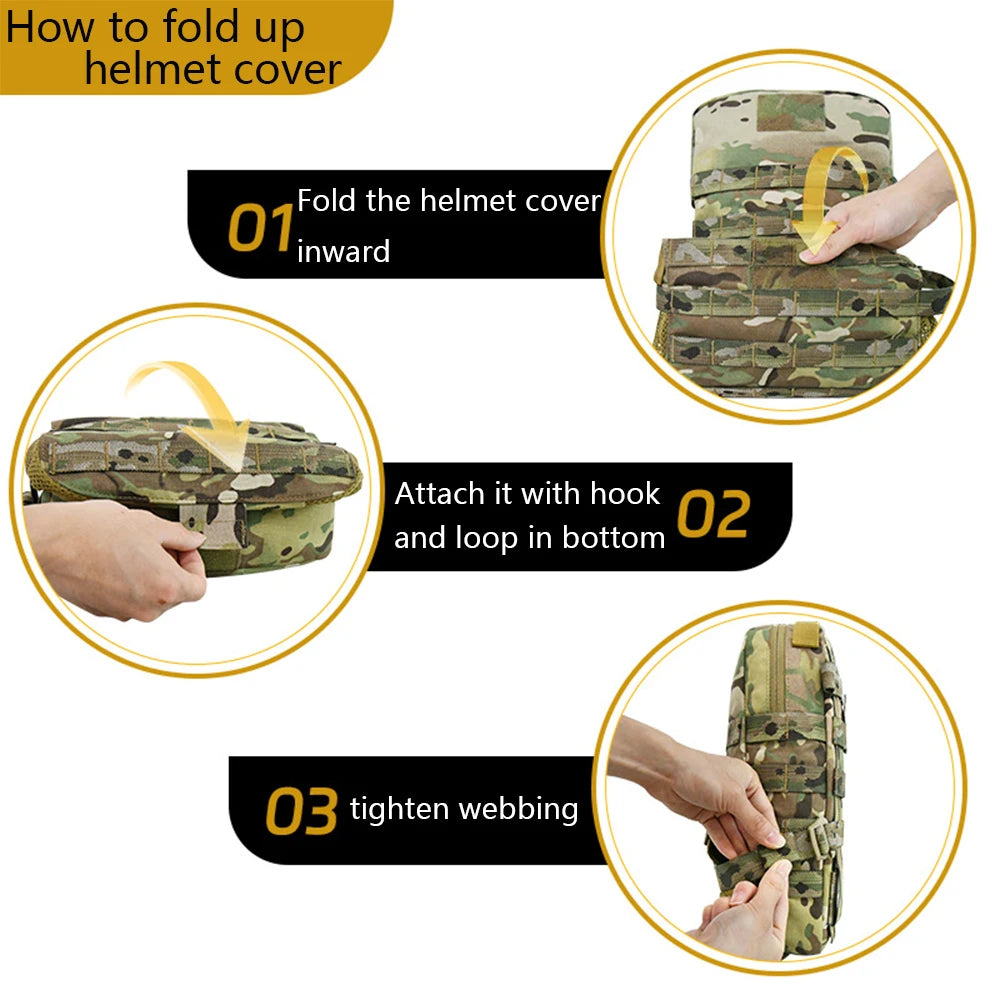 How to fold up helmet cover

01 Fold the helmet cover inward

Attach it with hook and loop in bottom 02

03 tighten webbing